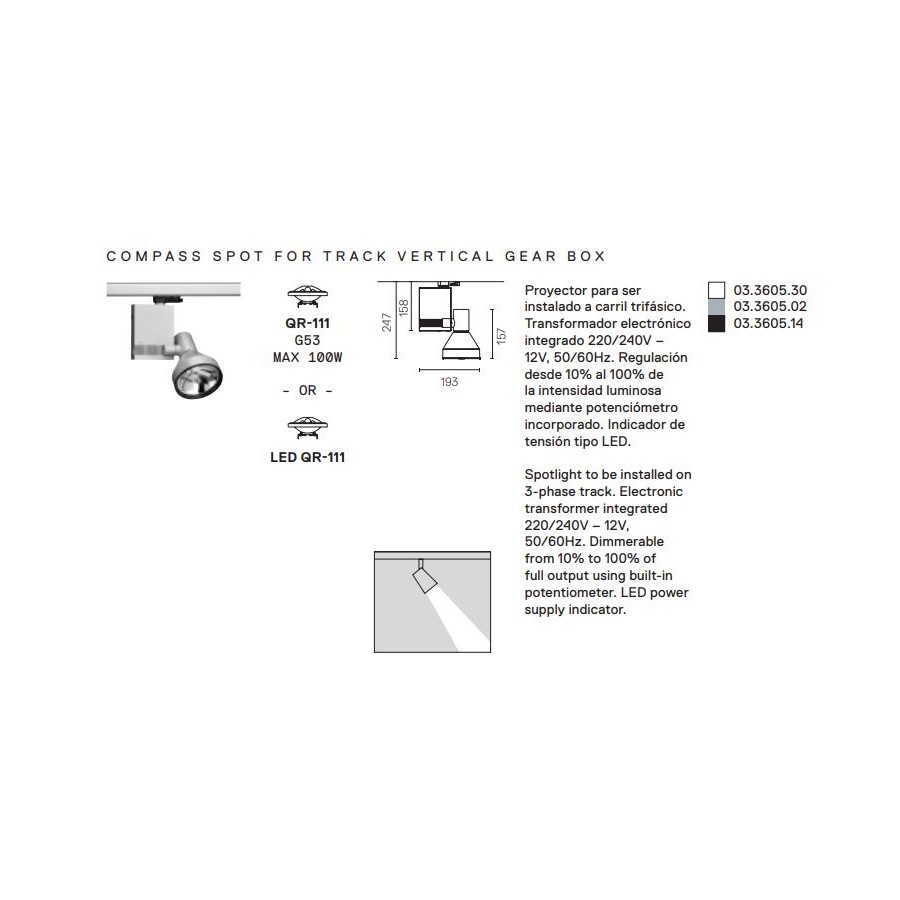 COMPASS SPOT FOR TRACK VERTICAL GEAR BOX

QR-111
G53
MAX 100W

- OR -

LED QR-111

247
158
157
193

Proyector para ser instalado a carril trifásico. Transformador electrónico integrado 220/240V – 12V, 50/60Hz. Regulación desde 10% al 100% de la intensidad luminosa mediante potenciómetro incorporado. Indicador de tensión tipo LED.

Spotlight to be installed on 3-phase track. Electronic transformer integrated 220/240V – 12V, 50/60Hz. Dimmerable from 10% to 100% of full output using built-in potentiometer. LED power supply indicator.

03.3605.30
03.3605.02
03.3605.14